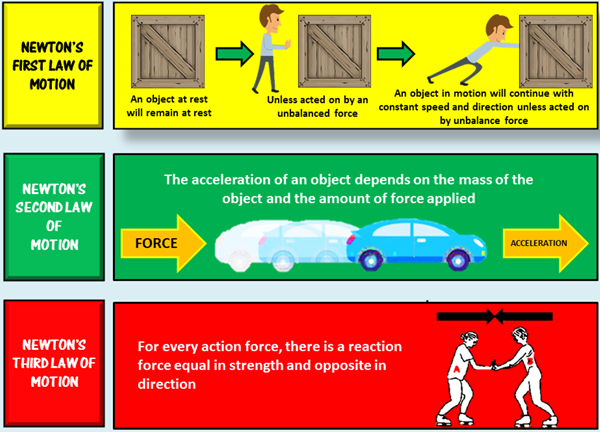 NEWTON'S FIRST LAW OF MOTION

An object at rest will remain at rest

Unless acted on by an unbalanced force

An object in motion will continue with constant speed and direction unless acted on by unbalance force

NEWTON'S SECOND LAW OF MOTION

The acceleration of an object depends on the mass of the object and the amount of force applied

FORCE

ACCELERATION

NEWTON'S THIRD LAW OF MOTION

For every action force, there is a reaction force equal in strength and opposite in direction

A

B